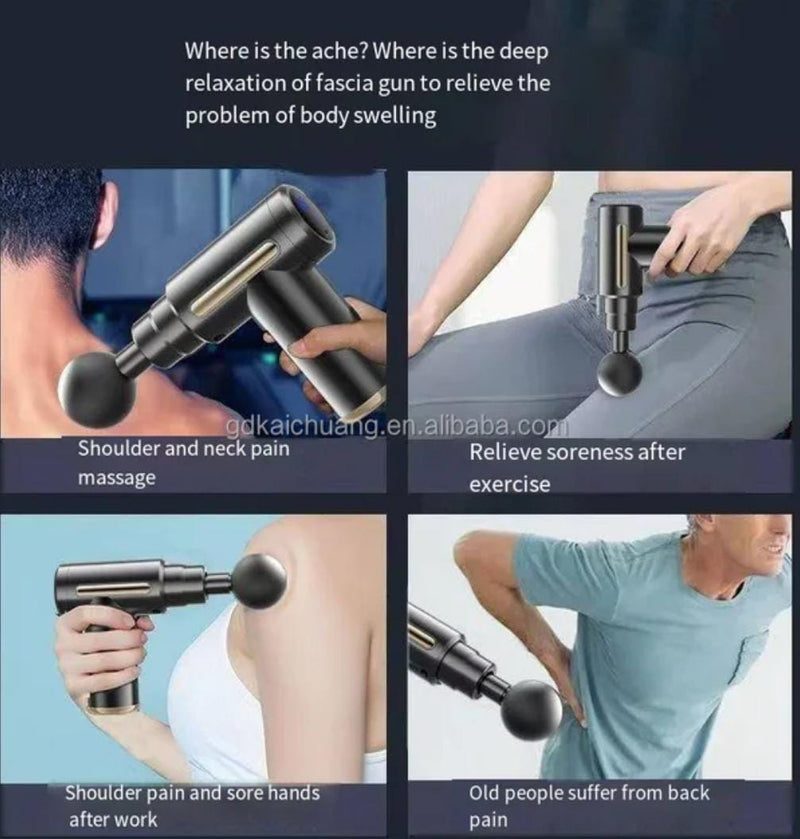 Where is the ache? Where is the deep relaxation of fascia gun to relieve the problem of body swelling

gdkaichuang.en.alibaba.com

Shoulder and neck pain massage

Relieve soreness after exercise

Shoulder pain and sore hands after work

Old people suffer from back pain